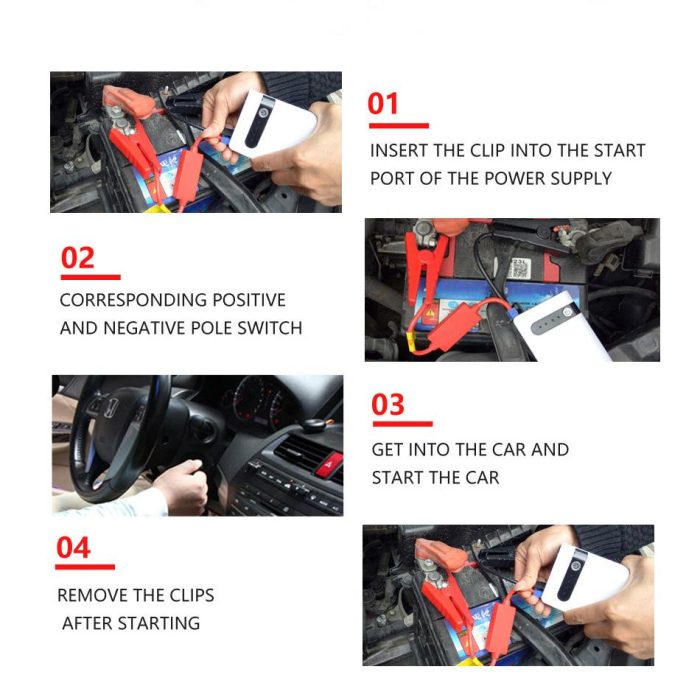 01

INSERT THE CLIP INTO THE START PORT OF THE POWER SUPPLY

02

CORRESPONDING POSITIVE AND NEGATIVE POLE SWITCH

03

GET INTO THE CAR AND START THE CAR

04

REMOVE THE CLIPS AFTER STARTING