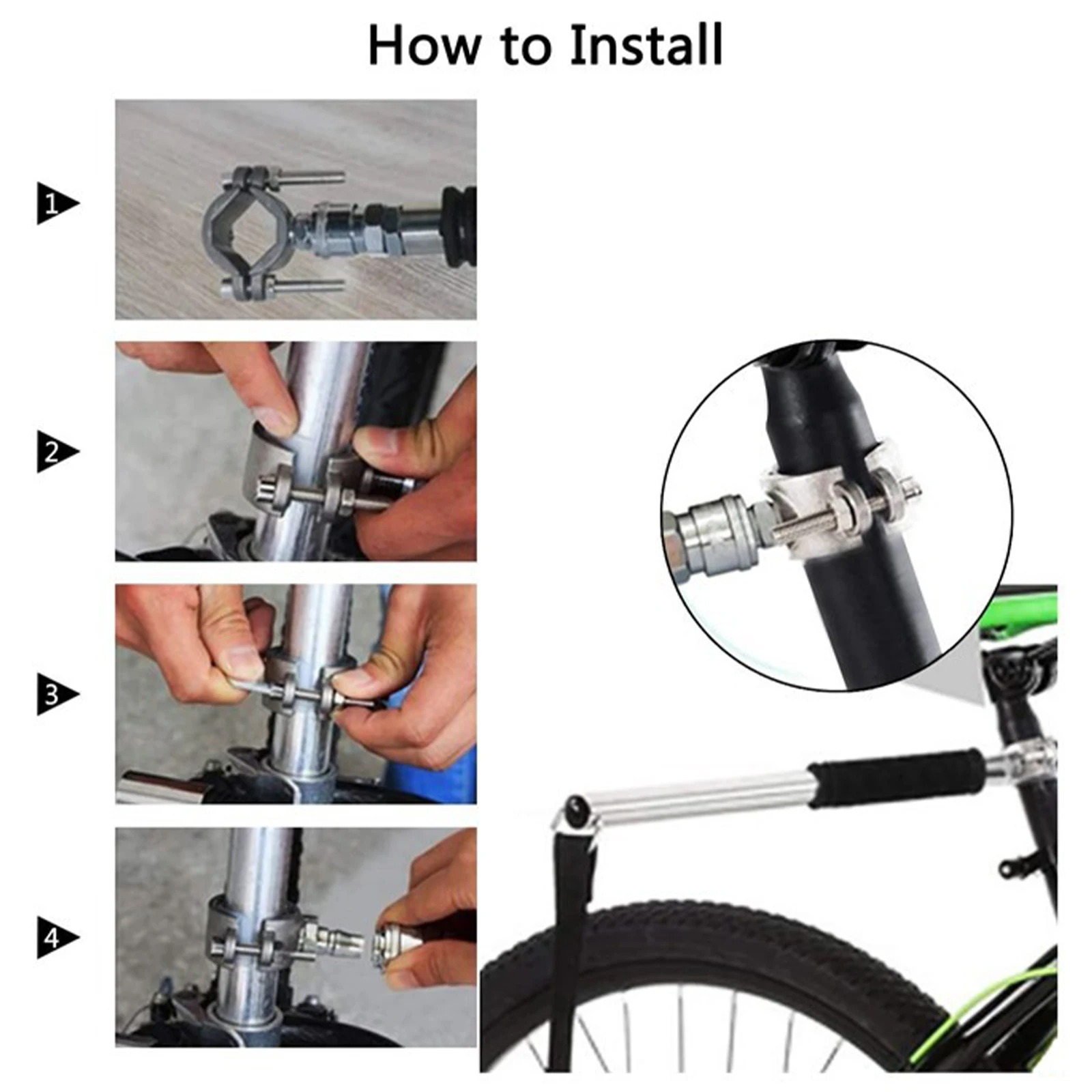 How to Install

1

2

3

4