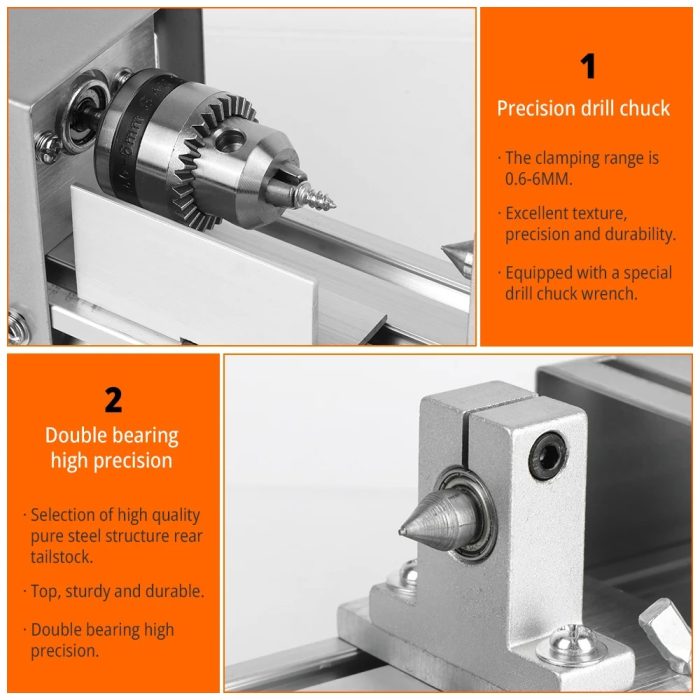 1

Precision drill chuck

· The clamping range is 0.6-6MM.

· Excellent texture, precision and durability.

· Equipped with a special drill chuck wrench.

2

Double bearing high precision

· Selection of high quality pure steel structure rear tailstock.

· Top, sturdy and durable.

· Double bearing high precision.